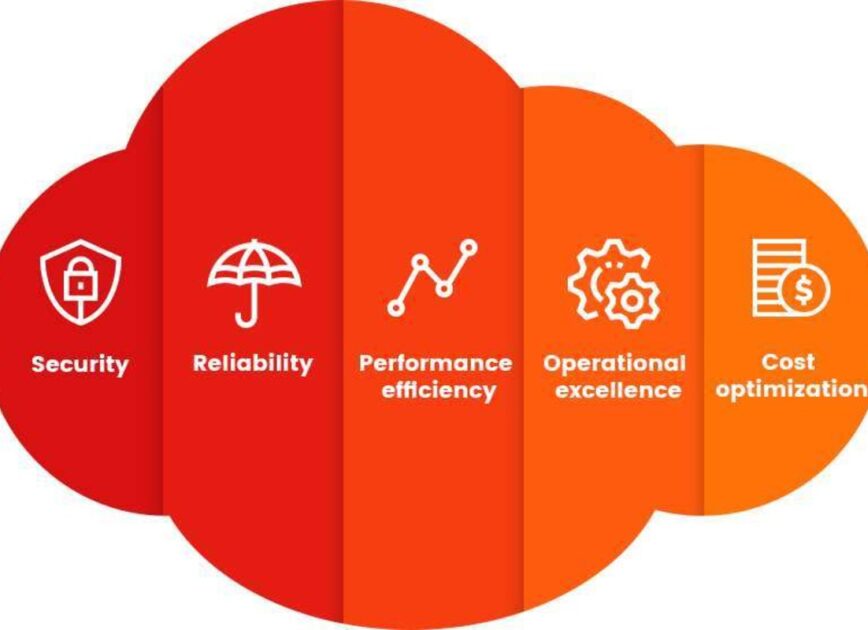 Security

Reliability

Performance efficiency

Operational excellence

Cost optimization