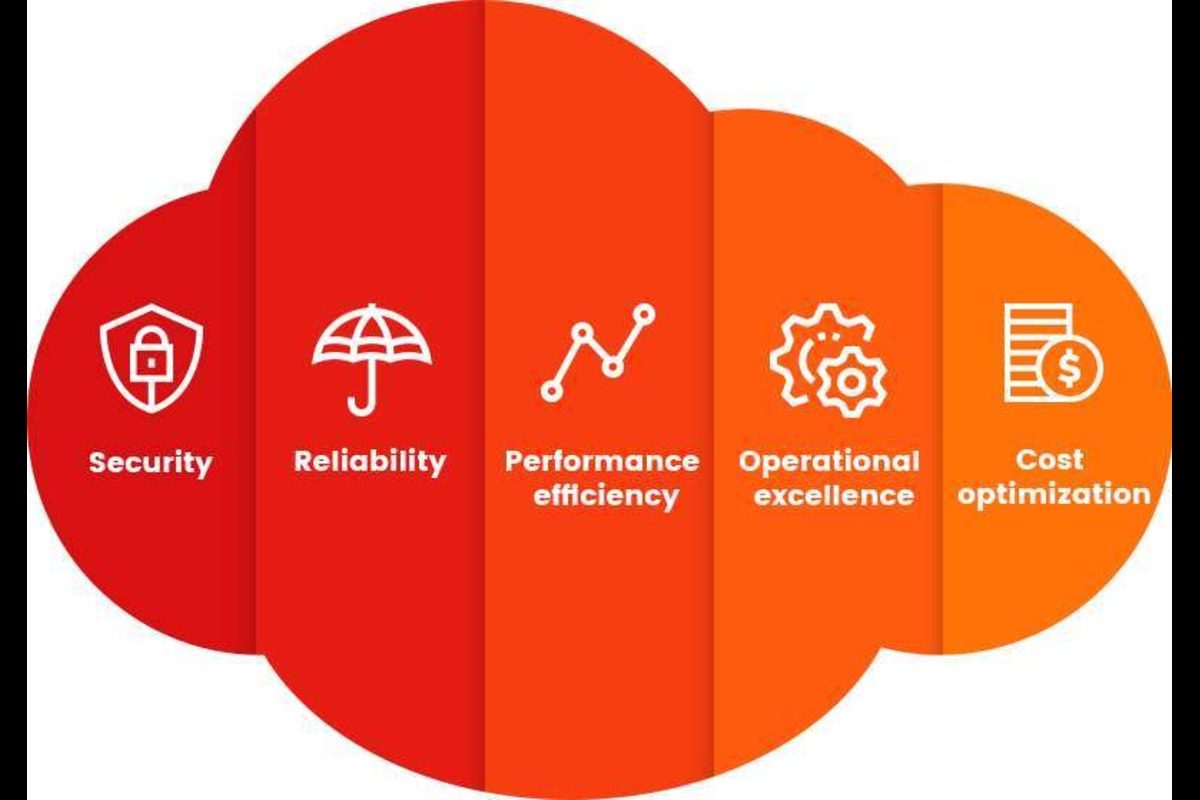 Security

Reliability

Performance efficiency

Operational excellence

Cost optimization